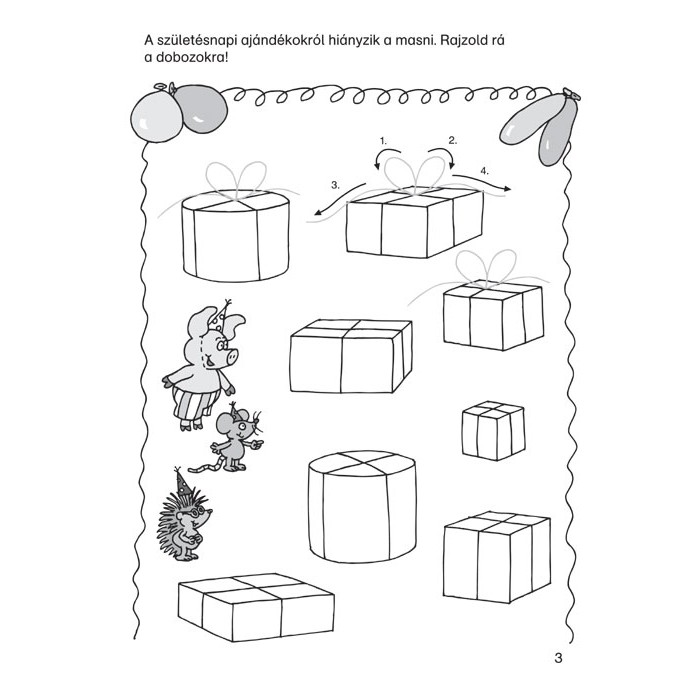 A születésnapi ajándékokról hiányzik a masni. Rajzold rá a dobozokra!

1.
2.
3.
4.

3